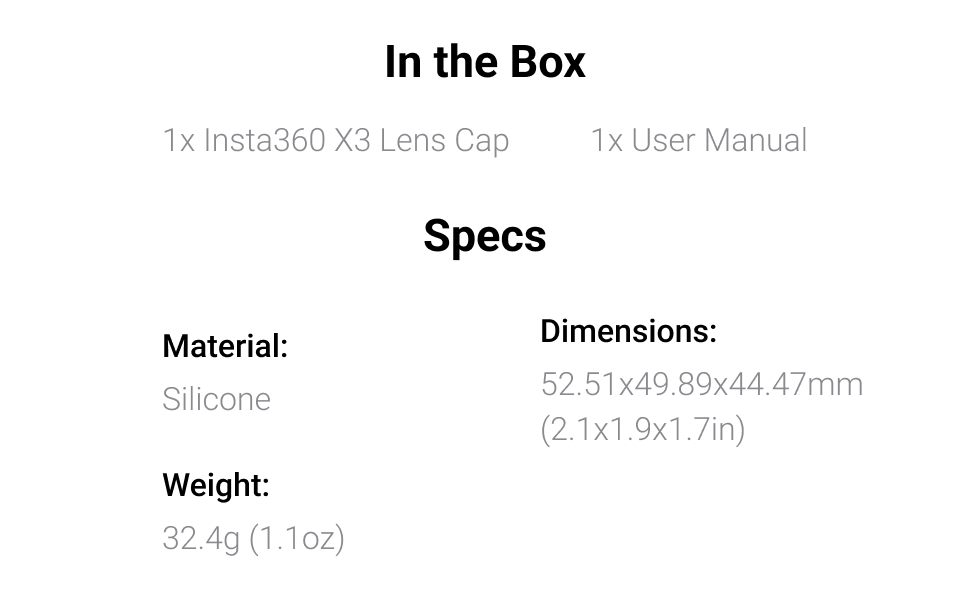 In the Box

1x Insta360 X3 Lens Cap  1x User Manual

Specs

Material:
Silicone

Weight:
32.4g (1.1oz)

Dimensions:
52.51x49.89x44.47mm
(2.1x1.9x1.7in)