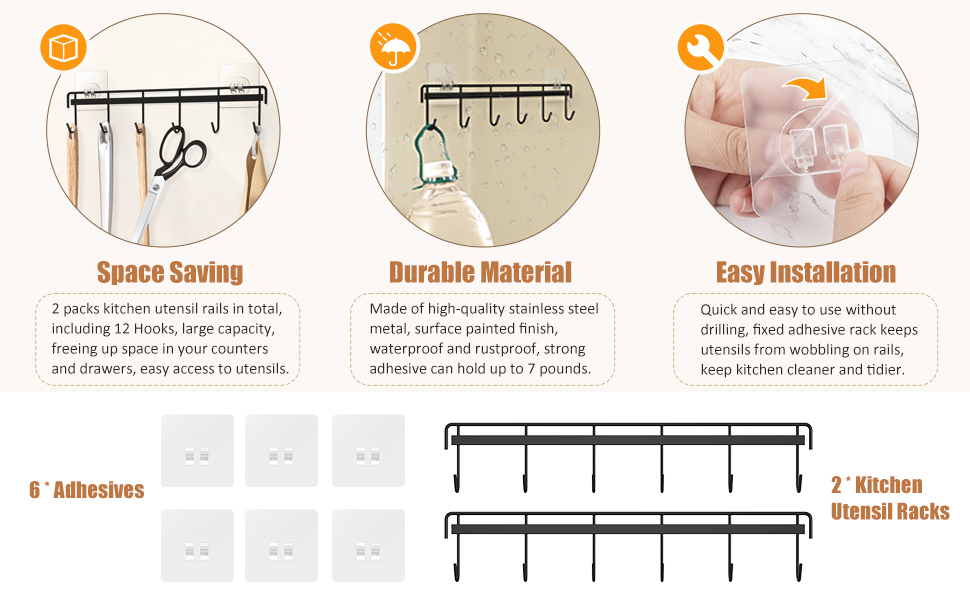 Space Saving

2 packs kitchen utensil rails in total, including 12 Hooks, large capacity, freeing up space in your counters and drawers, easy access to utensils.

Durable Material

Made of high-quality stainless steel metal, surface painted finish, waterproof and rustproof, strong adhesive can hold up to 7 pounds.

Easy Installation

Quick and easy to use without drilling, fixed adhesive rack keeps utensils from wobbling on rails, keep kitchen cleaner and tidier.

6 * Adhesives

2 * Kitchen Utensil Racks