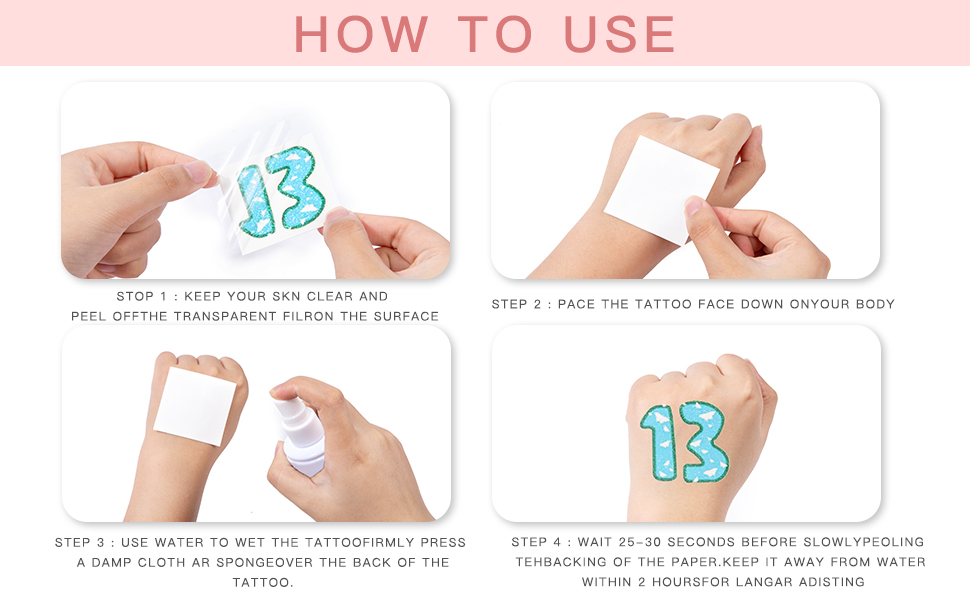 HOW TO USE

13

STOP 1 : KEEP YOUR SKN CLEAR AND PEEL OFFTHE TRANSPARENT FILRON THE SURFACE

STEP 2 : PACE THE TATTOO FACE DOWN ONYOUR BODY

STEP 3 : USE WATER TO WET THE TATTOOFIRMLY PRESS A DAMP CLOTH AR SPONGEOVER THE BACK OF THE TATTOO.

13

STEP 4 : WAIT 25-30 SECONDS BEFORE SLOWLYPEOLING TEHBACKING OF THE PAPER.KEEP IT AWAY FROM WATER WITHIN 2 HOURSFOR LANGAR ADISTING