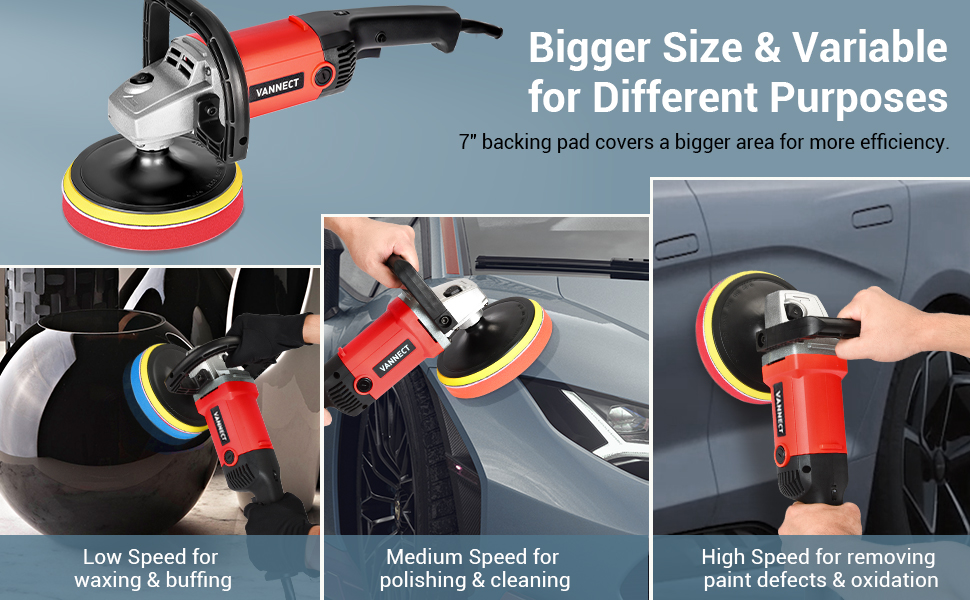 VANNECT

Bigger Size & Variable for Different Purposes

7" backing pad covers a bigger area for more efficiency.

VANNECT

Low Speed for waxing & buffing

VANNECT

Medium Speed for polishing & cleaning

VANNECT

High Speed for removing paint defects & oxidation