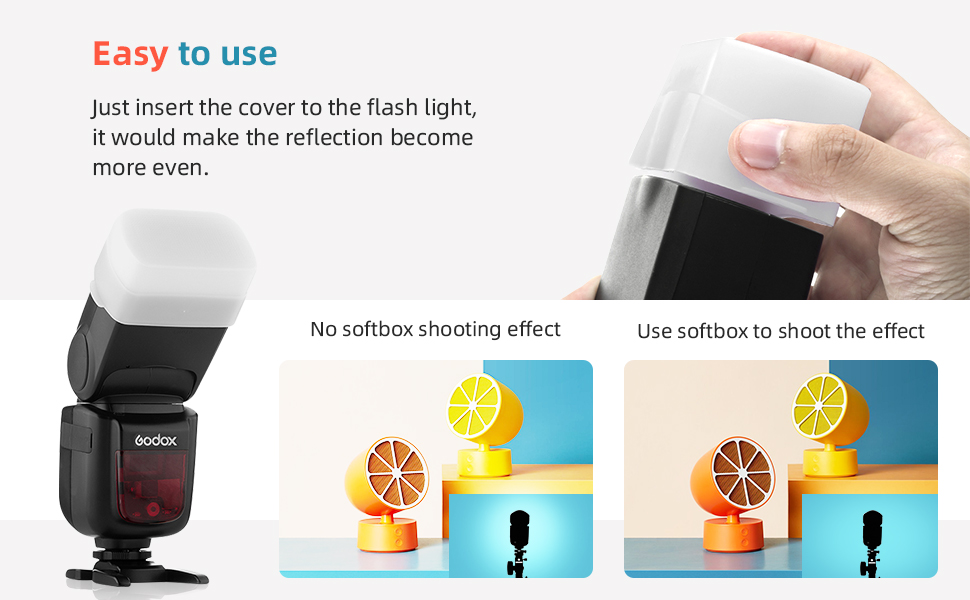 Easy to use

Just insert the cover to the flash light, it would make the reflection become more even.

Godox

No softbox shooting effect

Use softbox to shoot the effect